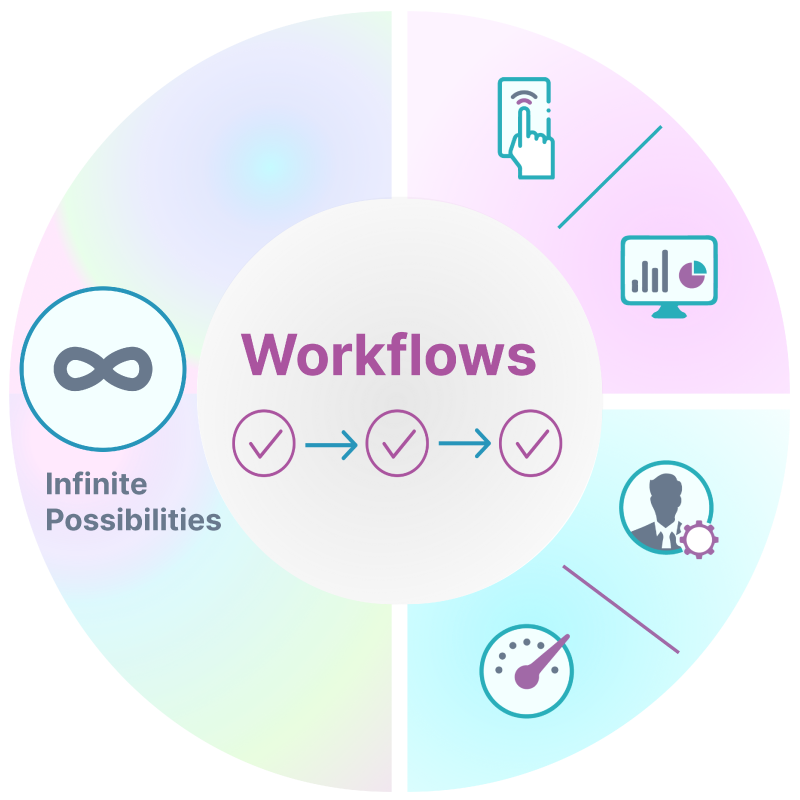 Infinite Possibilities

Workflows